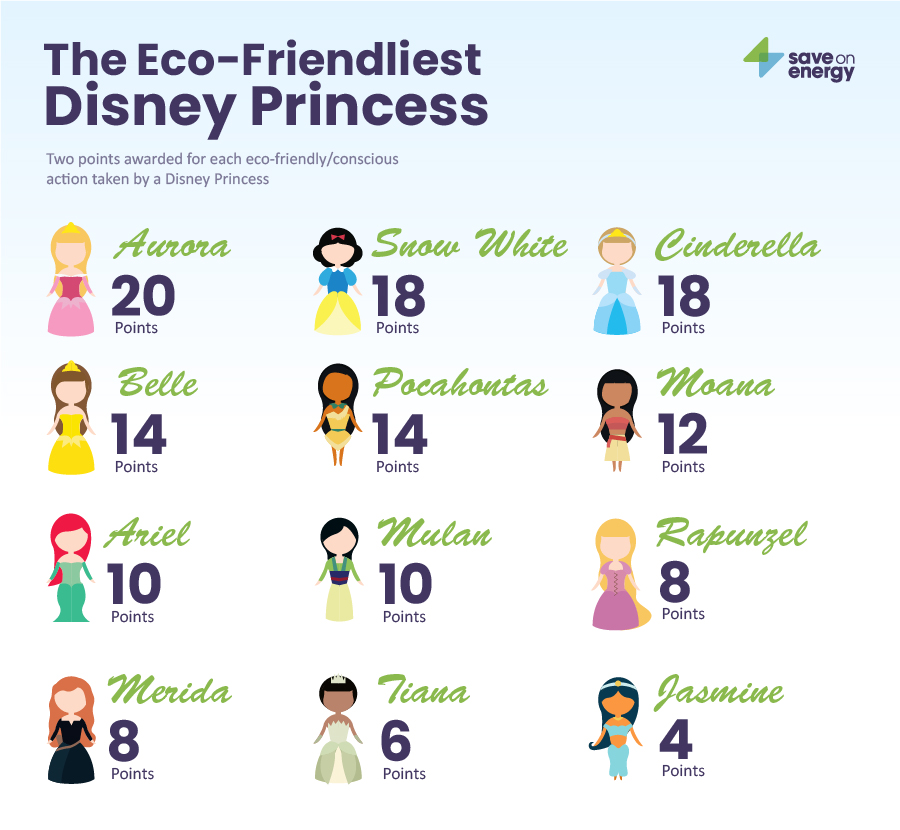 The Eco-Friendliest Disney Princess

save on energy

Two points awarded for each eco-friendly/conscious action taken by a Disney Princess

Aurora
20
Points

Snow White
18
Points

Cinderella
18
Points

Belle
14
Points

Pocahontas
14
Points

Moana
12
Points

Ariel
10
Points

Mulan
10
Points

Rapunzel
8
Points

Merida
8
Points

Tiana
6
Points

Jasmine
4
Points