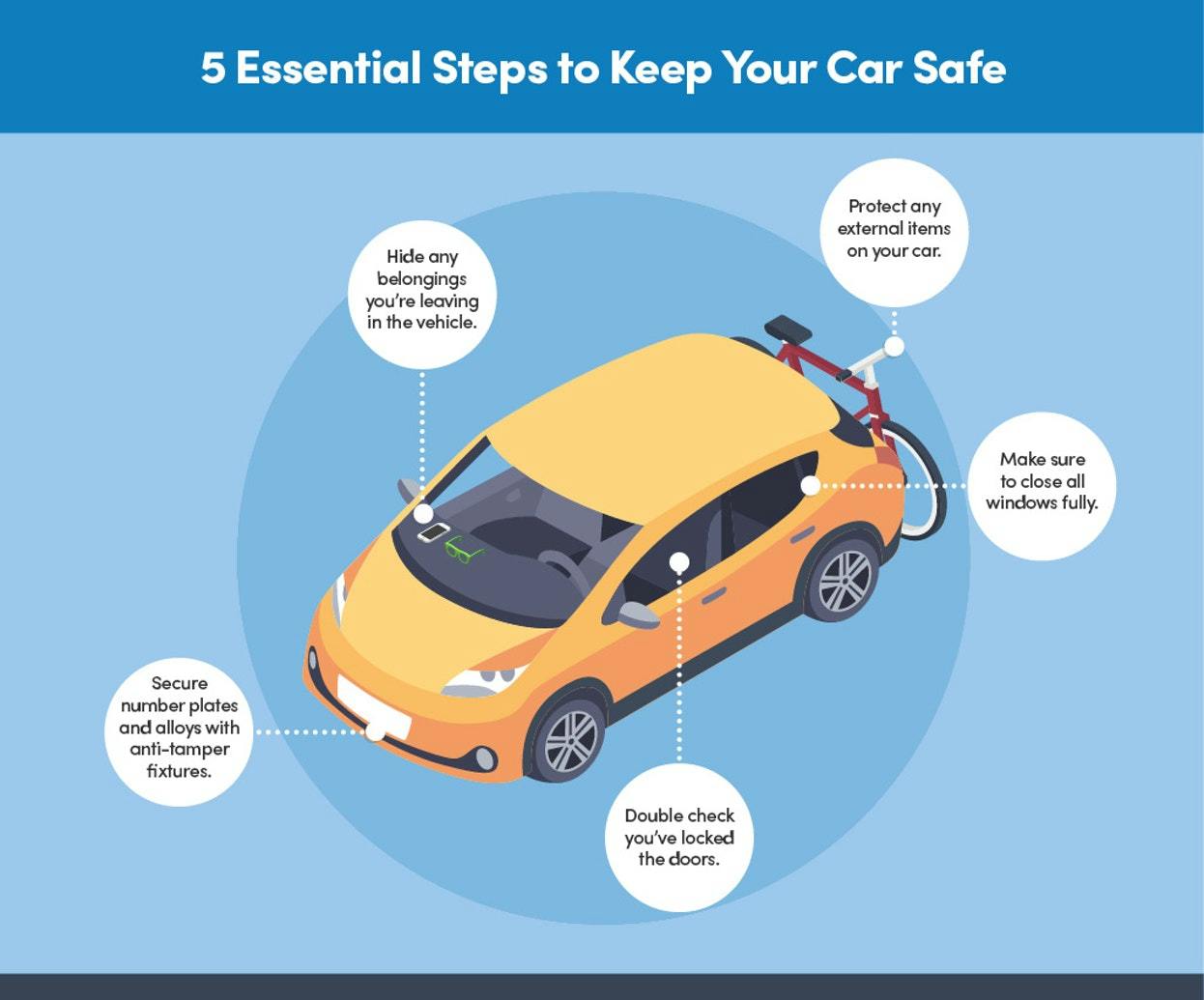 5 Essential Steps to Keep Your Car Safe

Hide any belongings you're leaving in the vehicle.

Protect any external items on your car.

Make sure to close all windows fully.

Secure number plates and alloys with anti-tamper fixtures.

Double check you've locked the doors.